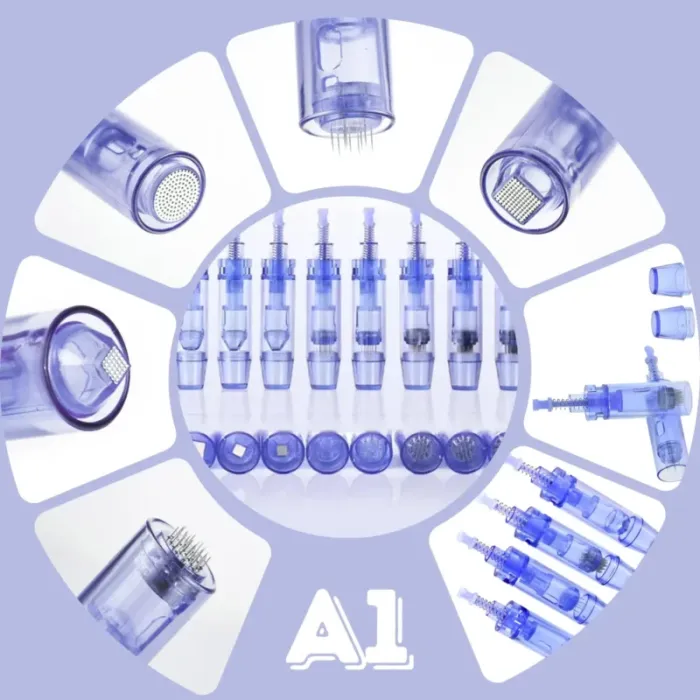 A1