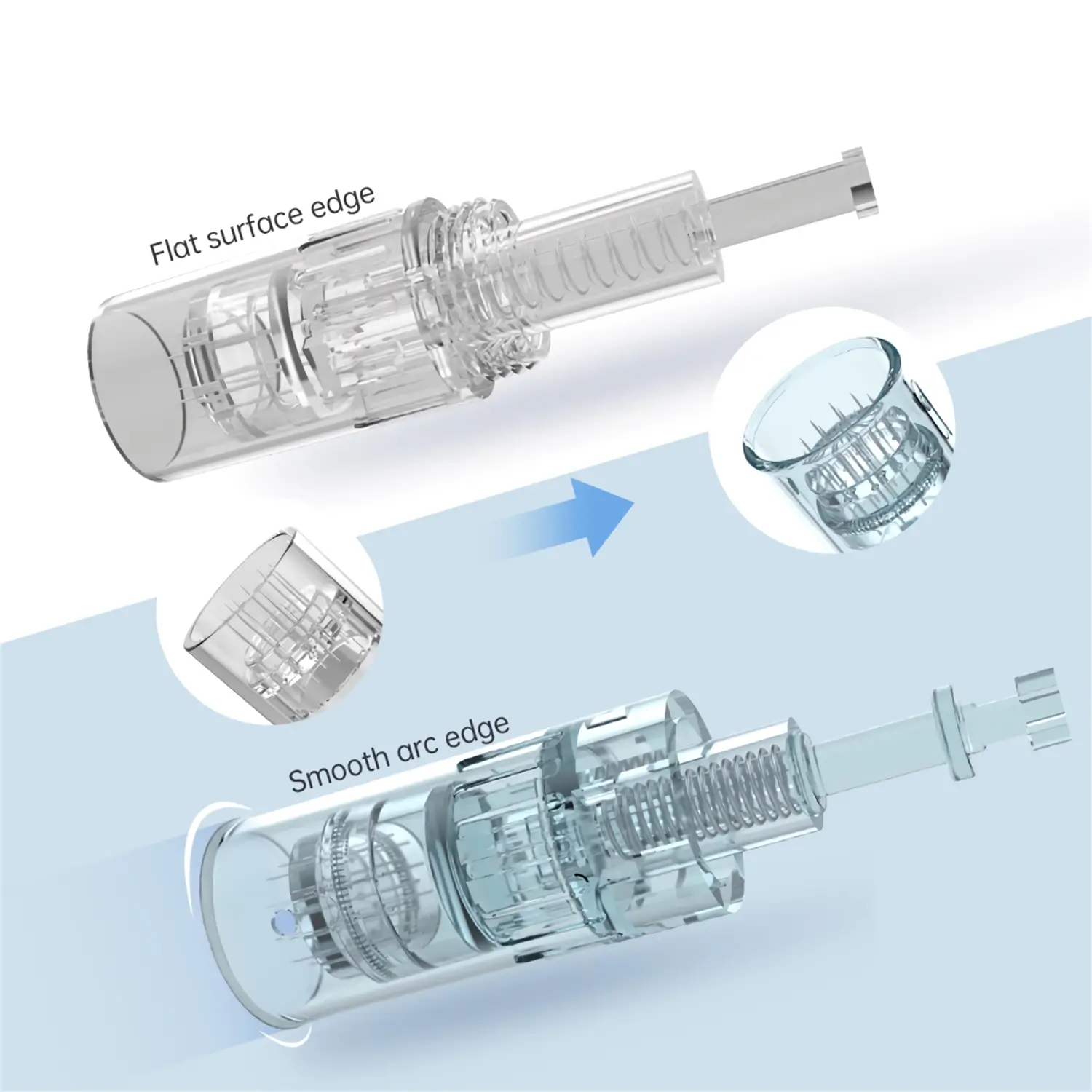 Flat surface edge

Smooth arc edge