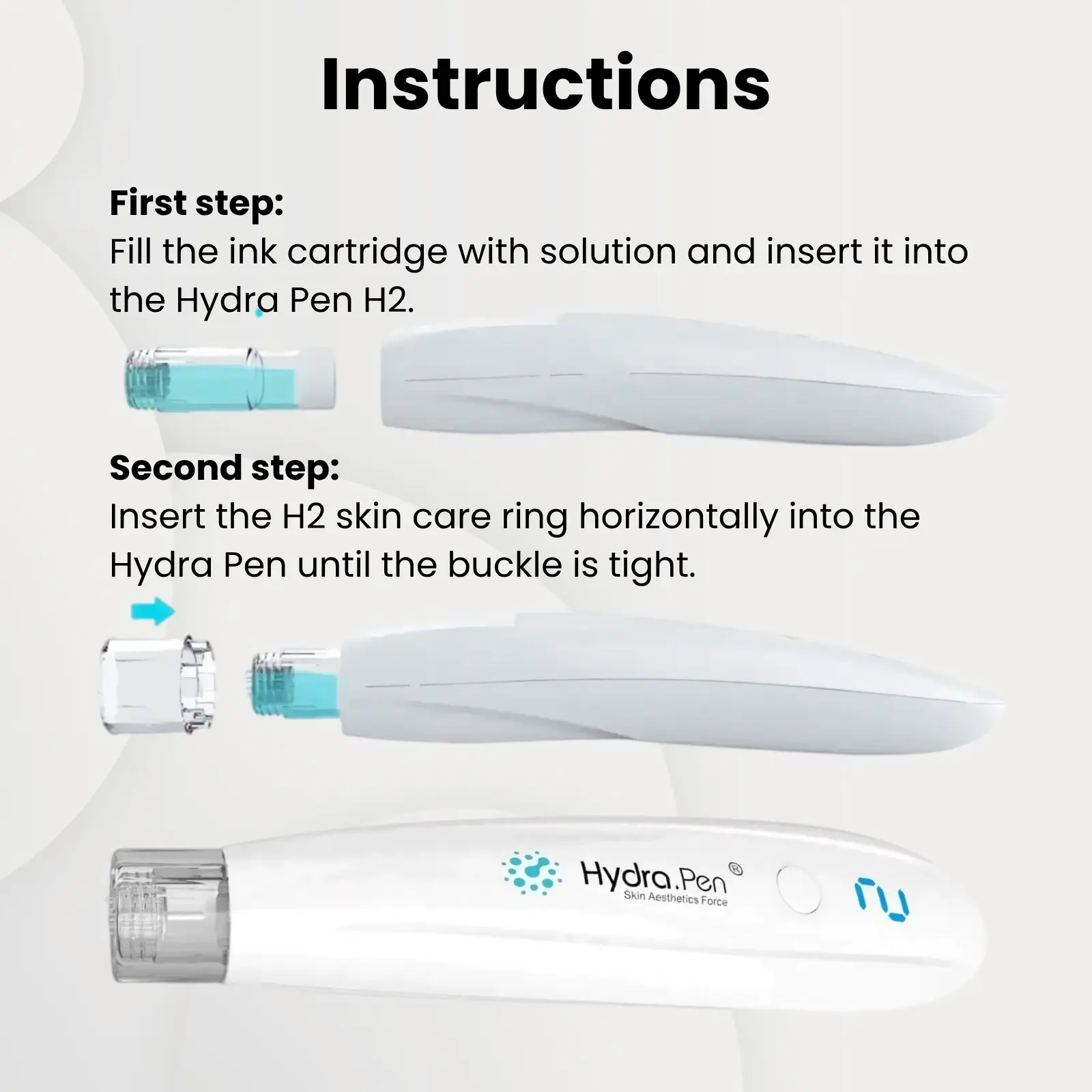 Instructions

First step:
Fill the ink cartridge with solution and insert it into the Hydra Pen H2.

Second step:
Insert the H2 skin care ring horizontally into the Hydra Pen until the buckle is tight.

Hydra.Pen®
Skin Aesthetics Force