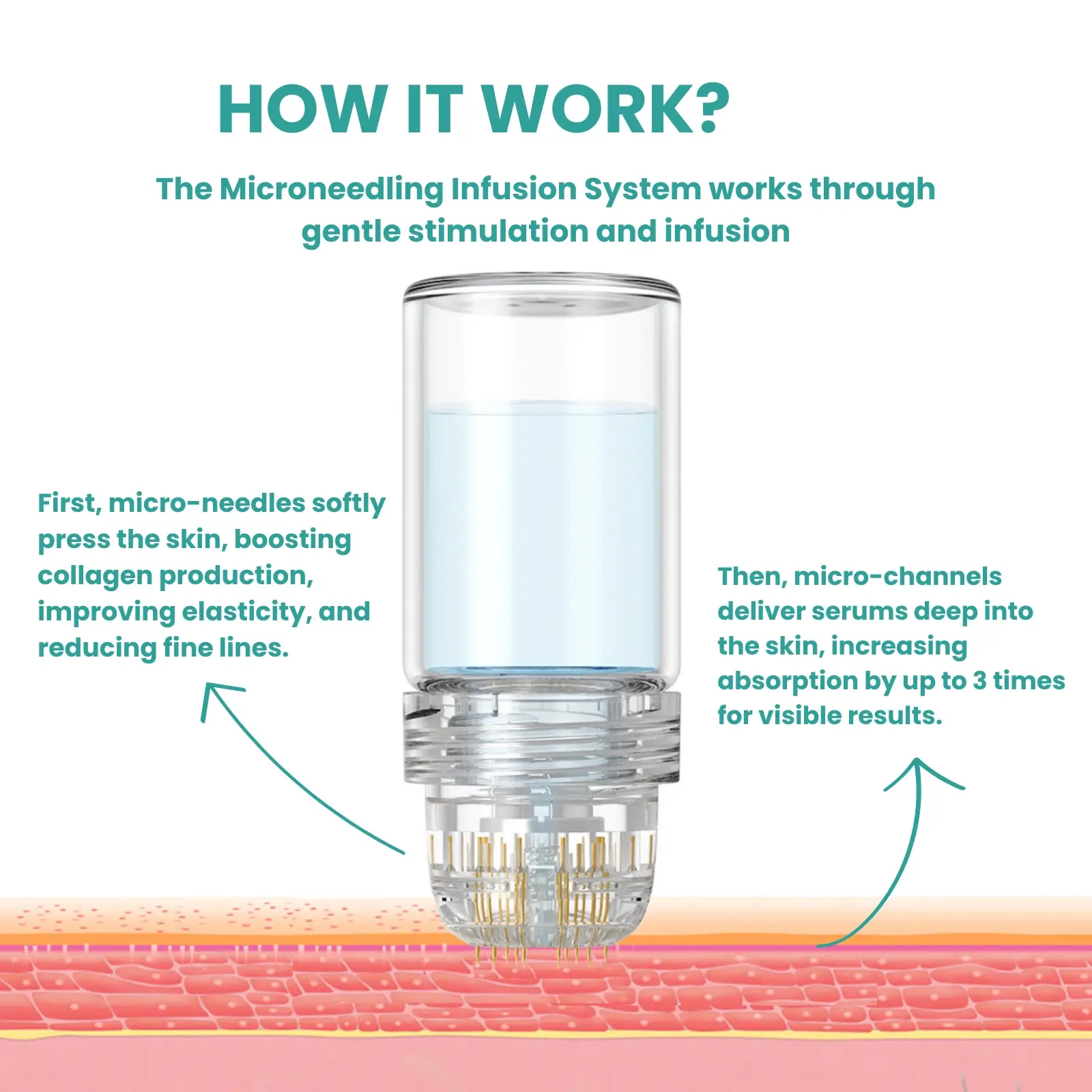 HOW IT WORK?

The Microneedling Infusion System works through gentle stimulation and infusion

First, micro-needles softly press the skin, boosting collagen production, improving elasticity, and reducing fine lines.

Then, micro-channels deliver serums deep into the skin, increasing absorption by up to 3 times for visible results.