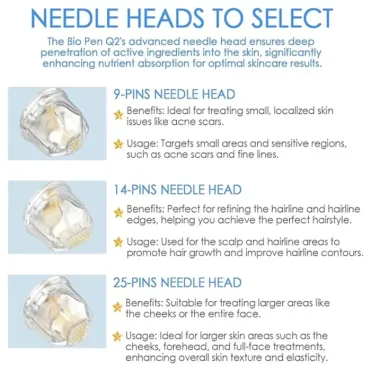 NEEDLE HEADS TO SELECT

The Bio Pen Q2's advanced needle head ensures deep penetration of active ingredients into the skin, significantly enhancing nutrient absorption for optimal skincare results.

9-PINS NEEDLE HEAD

Benefits: Ideal for treating small, localized skin issues like acne scars.

Usage: Targets small areas and sensitive regions, such as acne scars and fine lines.

14-PINS NEEDLE HEAD

Benefits: Perfect for refining the hairline and hairline edges, helping you achieve the perfect hairstyle.

Usage: Used for the scalp and hairline areas to promote hair growth and improve hairline contours.

25-PINS NEEDLE HEAD

Benefits: Suitable for treating larger areas like the cheeks or the entire face.

Usage: Ideal for larger skin areas such as the cheeks, forehead, and full-face treatments, enhancing overall skin texture and elasticity.