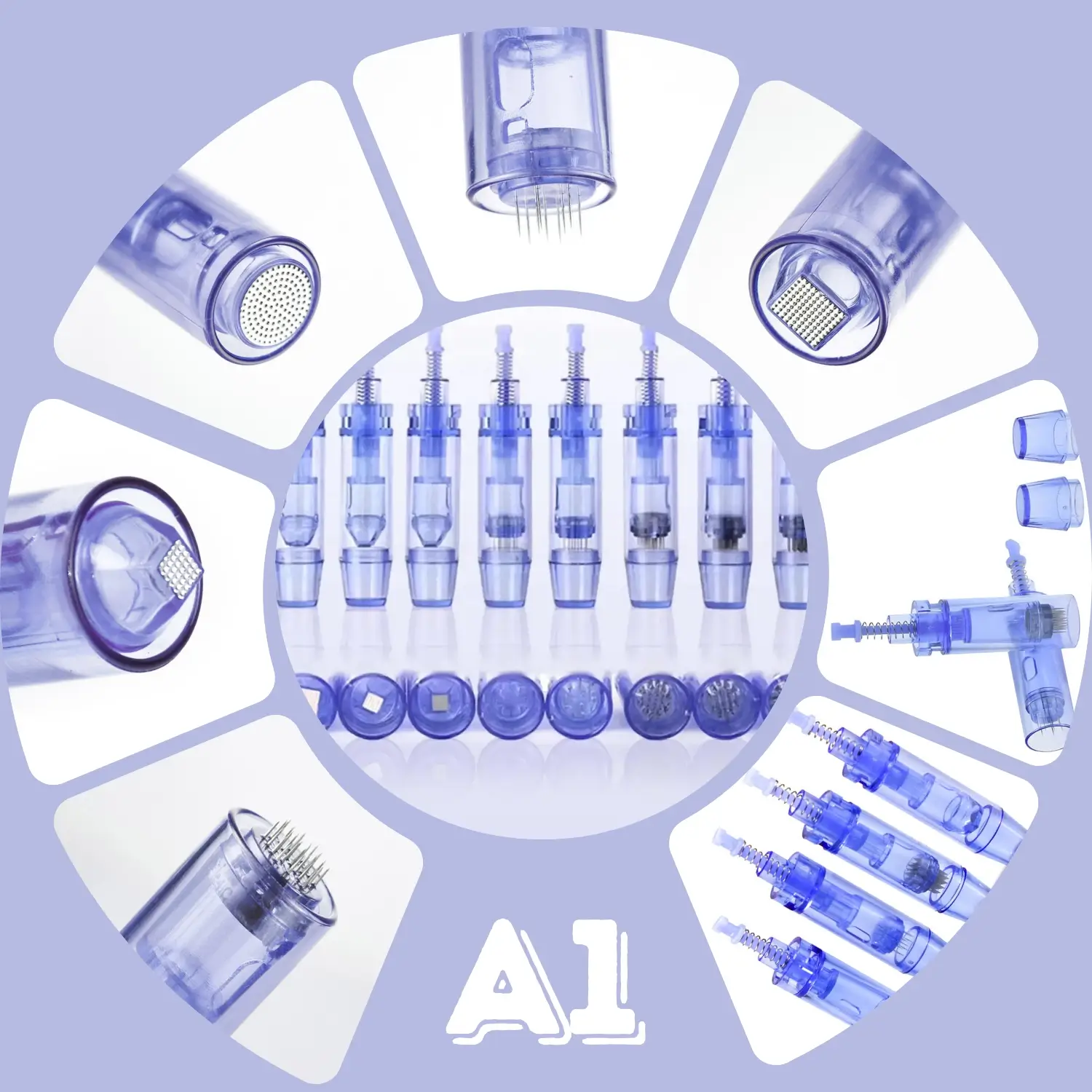 A1